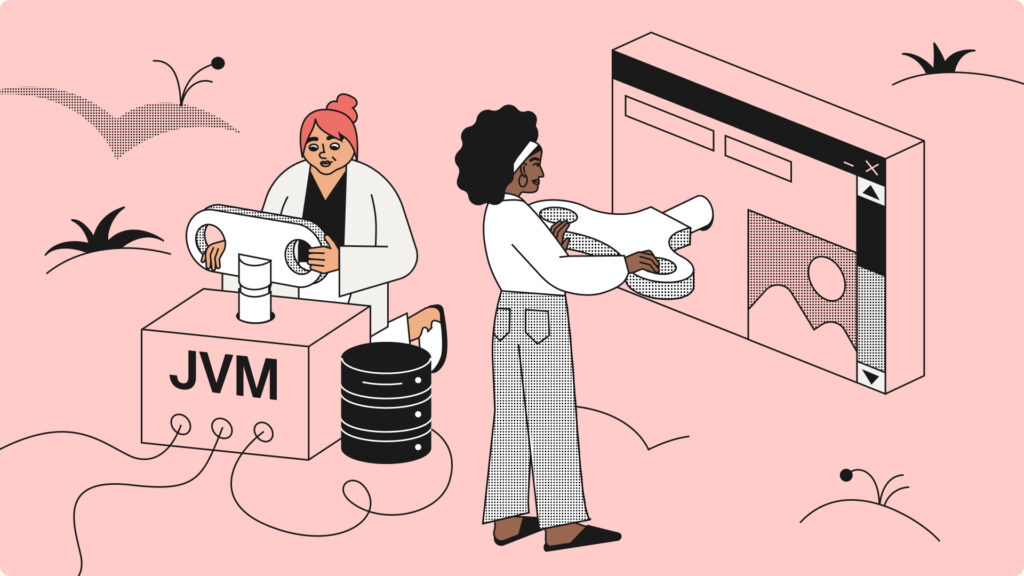 JVM